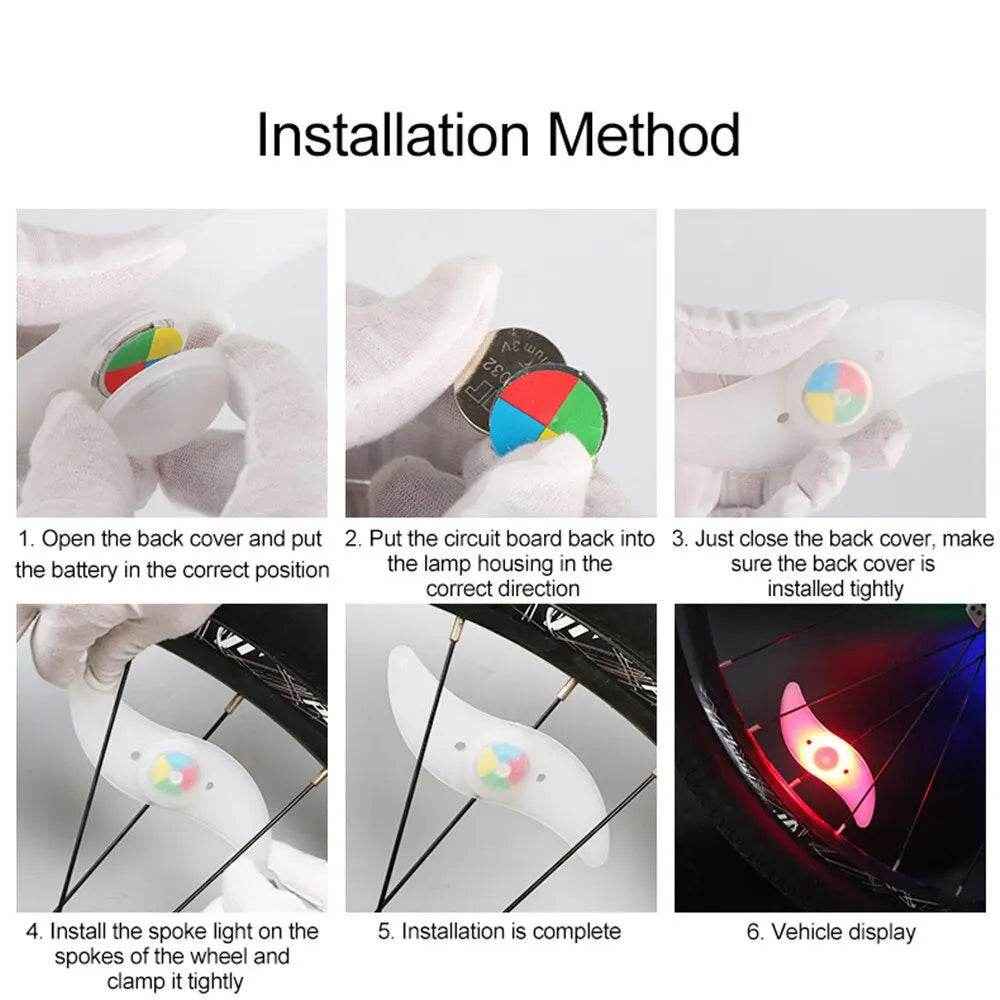 Installation Method

1. Open the back cover and put the battery in the correct position

2. Put the circuit board back into the lamp housing in the correct direction

3. Just close the back cover, make sure the back cover is installed tightly

4. Install the spoke light on the spokes of the wheel and clamp it tightly

5. Installation is complete

6. Vehicle display