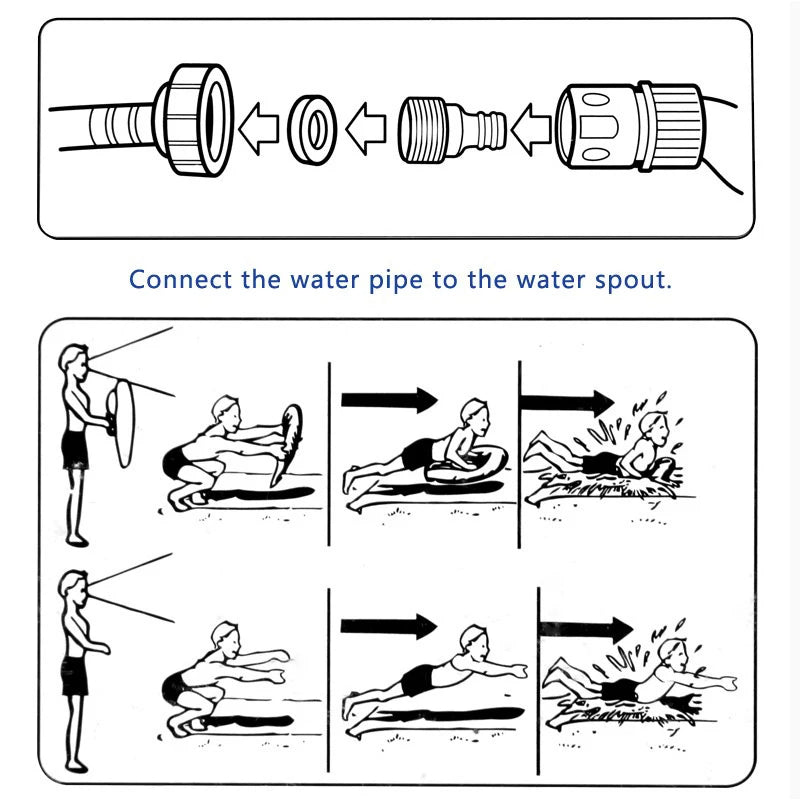 Connect the water pipe to the water spout.