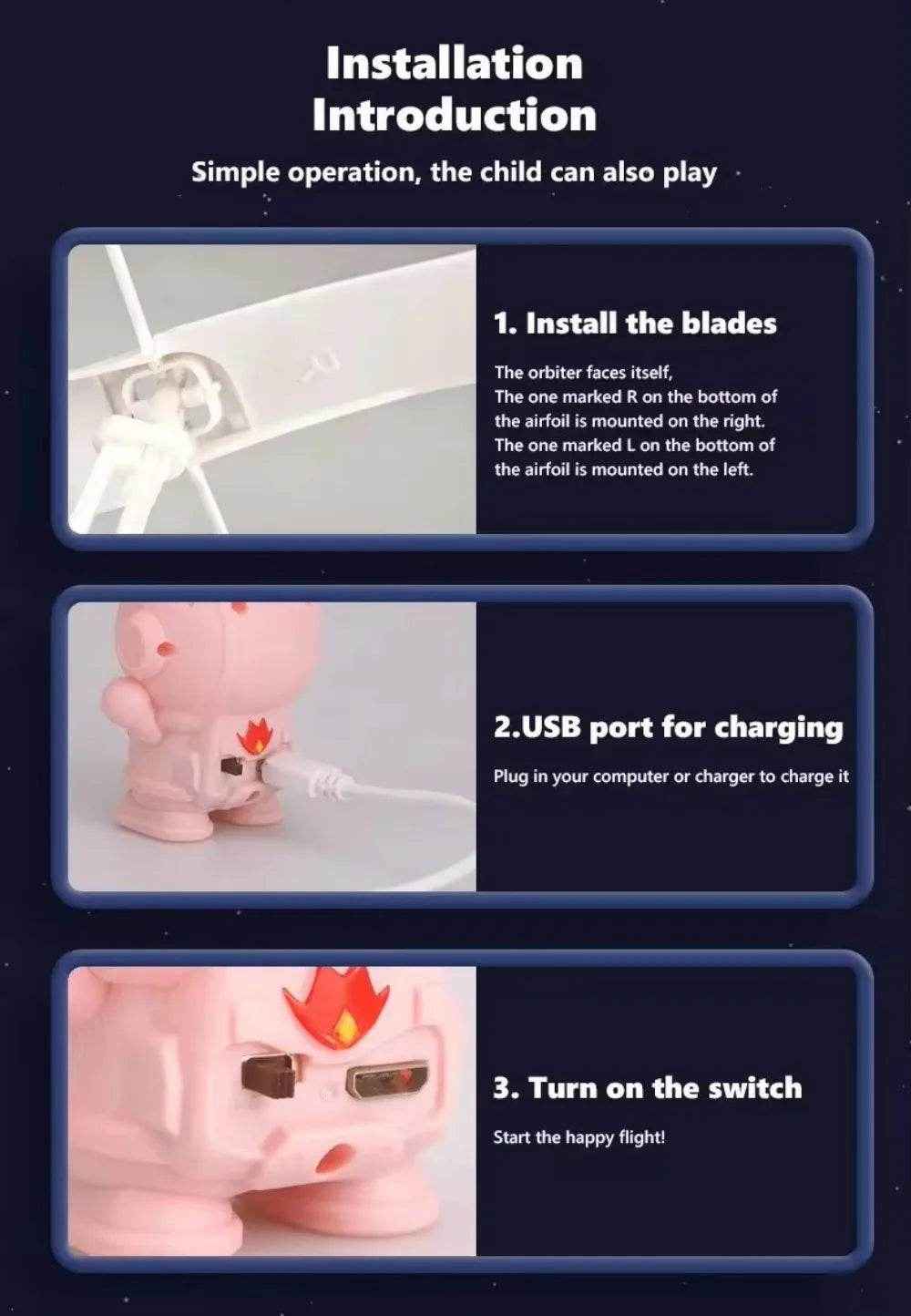 Installation Introduction

Simple operation, the child can also play

R

1. Install the blades

The orbiter faces itself,
The one marked R on the bottom of the airfoil is mounted on the right.
The one marked L on the bottom of the airfoil is mounted on the left.

2.USB port for charging

Plug in your computer or charger to charge it

3. Turn on the switch

Start the happy flight!