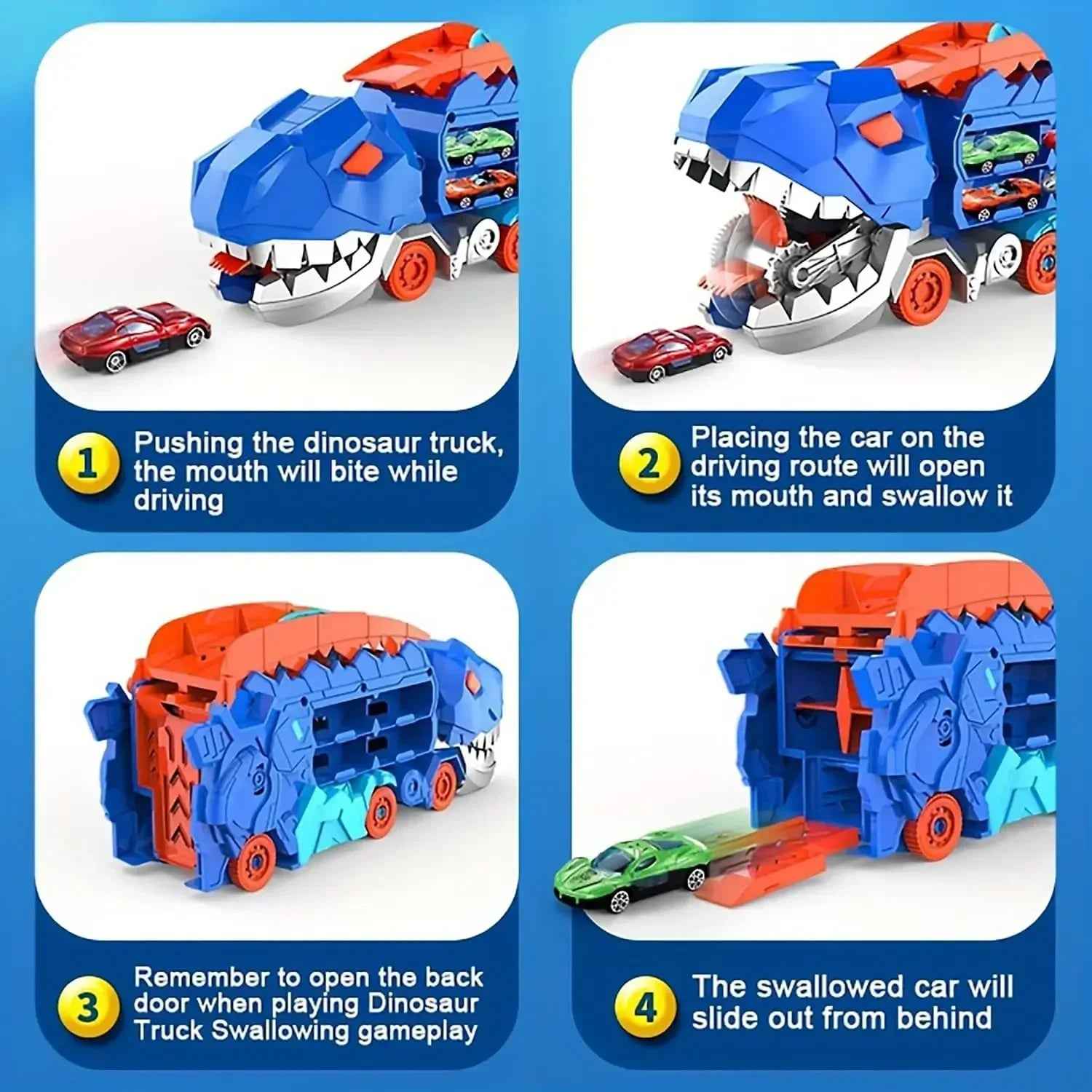 1 Pushing the dinosaur truck, the mouth will bite while driving

2 Placing the car on the driving route will open its mouth and swallow it

3 Remember to open the back door when playing Dinosaur Truck Swallowing gameplay

4 The swallowed car will slide out from behind