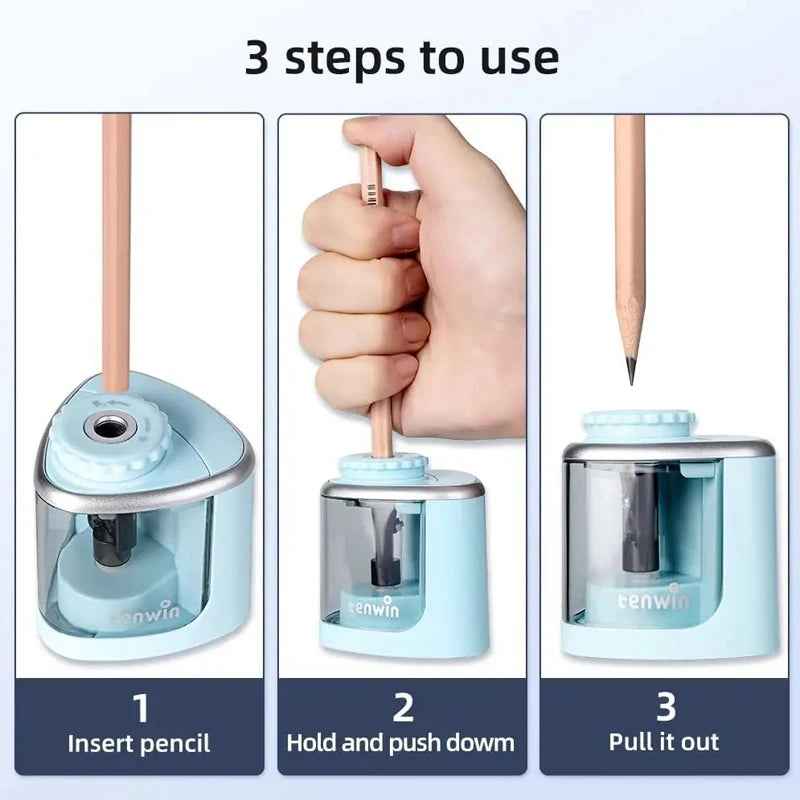 3 steps to use

tenwin

1
Insert pencil

tenwin

2
Hold and push dowm

tenwin

3
Pull it out