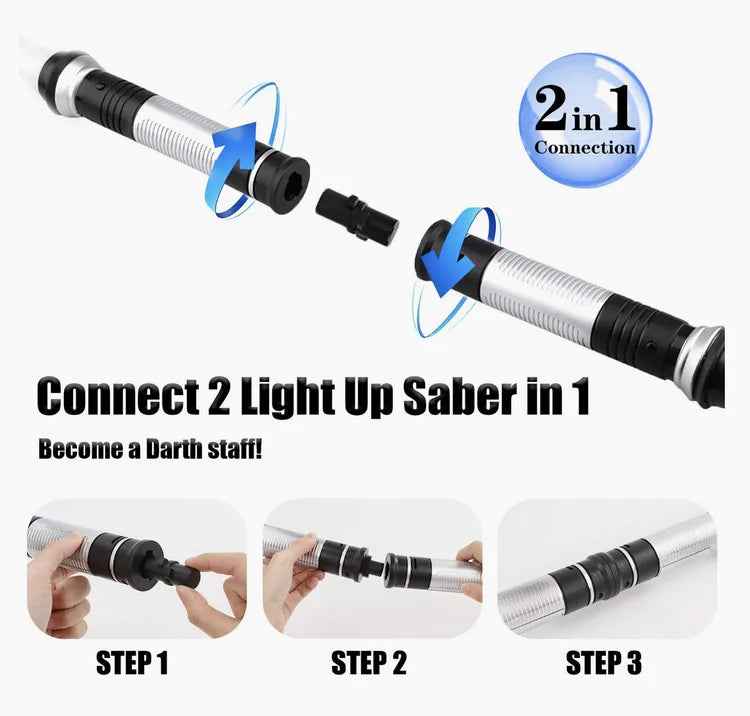 2 in 1
Connection

Connect 2 Light Up Saber in 1

Become a Darth staff!

STEP 1

STEP 2

STEP 3