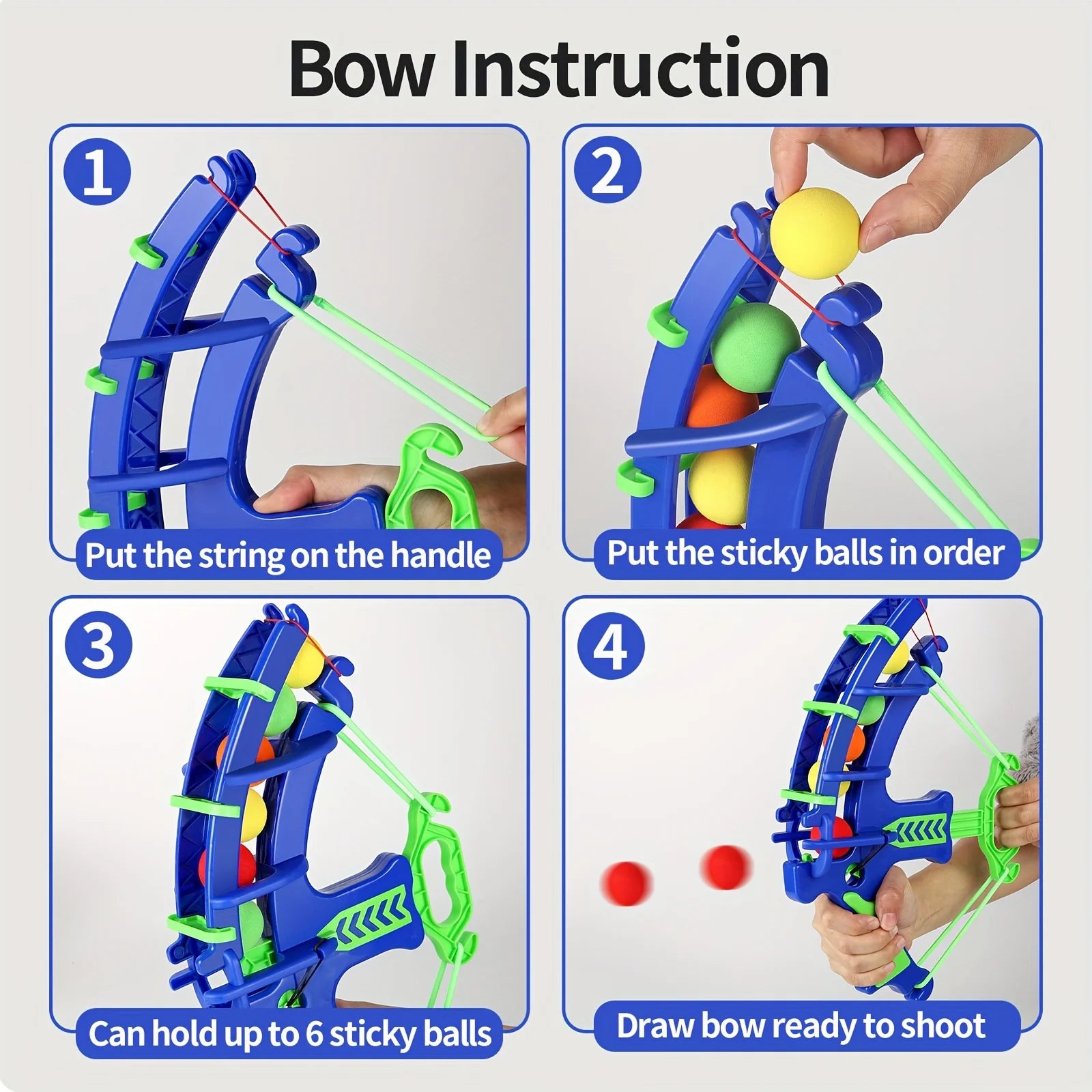 Bow Instruction

1
Put the string on the handle

2
Put the sticky balls in order

3
Can hold up to 6 sticky balls

4
Draw bow ready to shoot