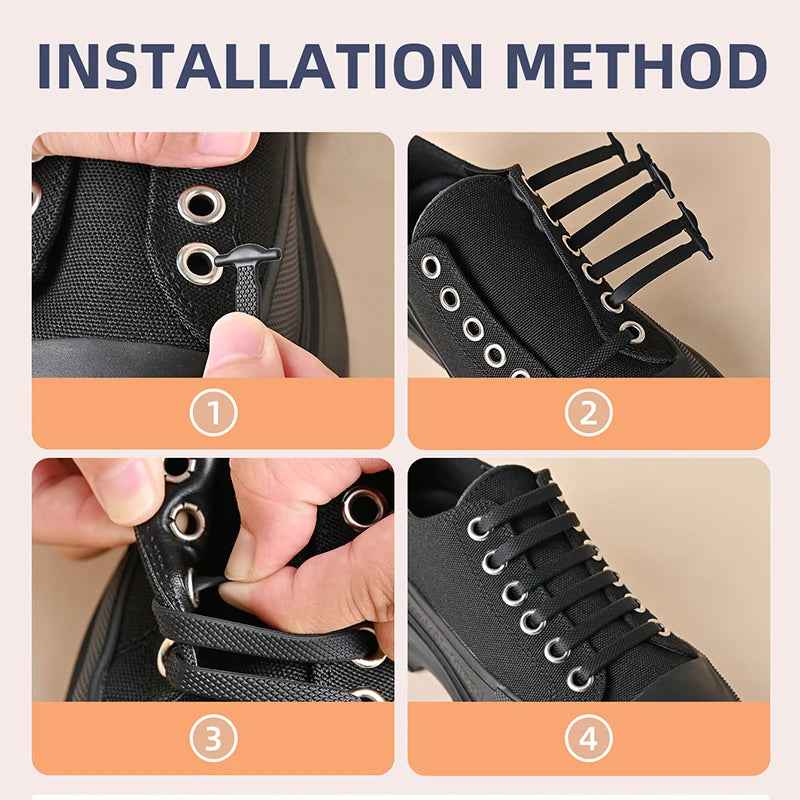 INSTALLATION METHOD

①

②

③

④