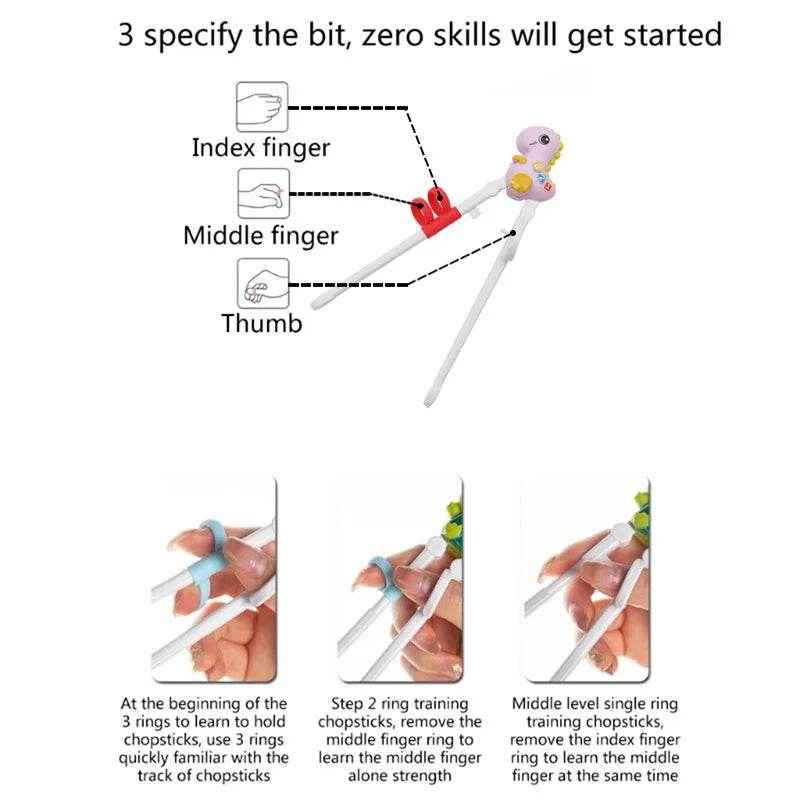 3 specify the bit, zero skills will get started

Index finger

Middle finger

Thumb

At the beginning of the 3 rings to learn to hold chopsticks, use 3 rings quickly familiar with the track of chopsticks

Step 2 ring training chopsticks, remove the middle finger ring to learn the middle finger alone strength

Middle level single ring training chopsticks, remove the index finger ring to learn the middle finger at the same time