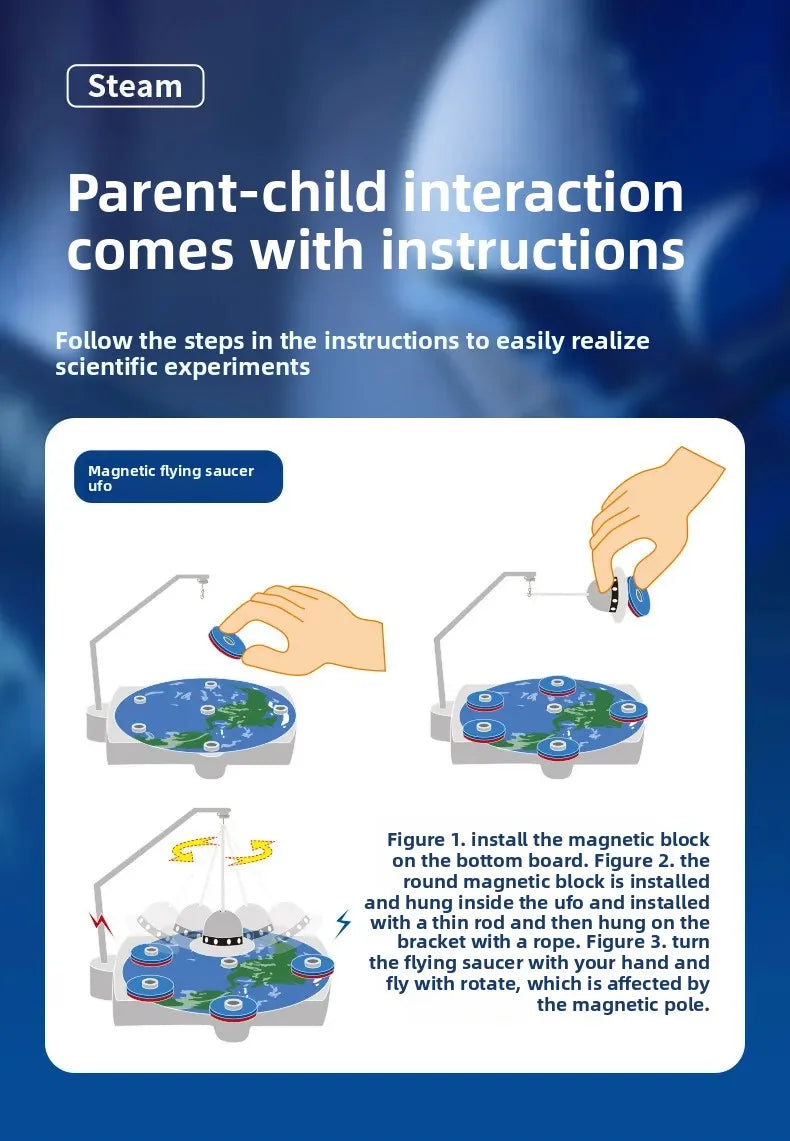 Steam

Parent-child interaction comes with instructions

Follow the steps in the instructions to easily realize scientific experiments

Magnetic flying saucer ufo

Figure 1. install the magnetic block on the bottom board. Figure 2. the round magnetic block is installed and hung inside the ufo and installed with a thin rod and then hung on the bracket with a rope. Figure 3. turn the flying saucer with your hand and fly with rotate, which is affected by the magnetic pole.