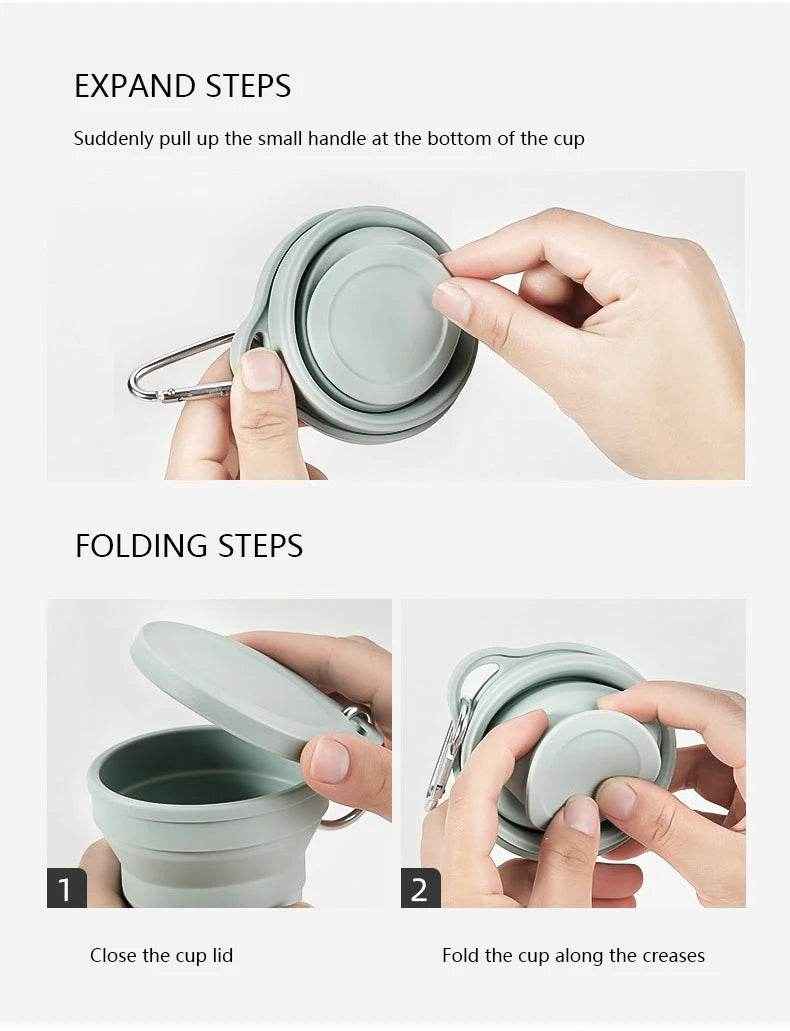 EXPAND STEPS

Suddenly pull up the small handle at the bottom of the cup

FOLDING STEPS

1

Close the cup lid

2

Fold the cup along the creases