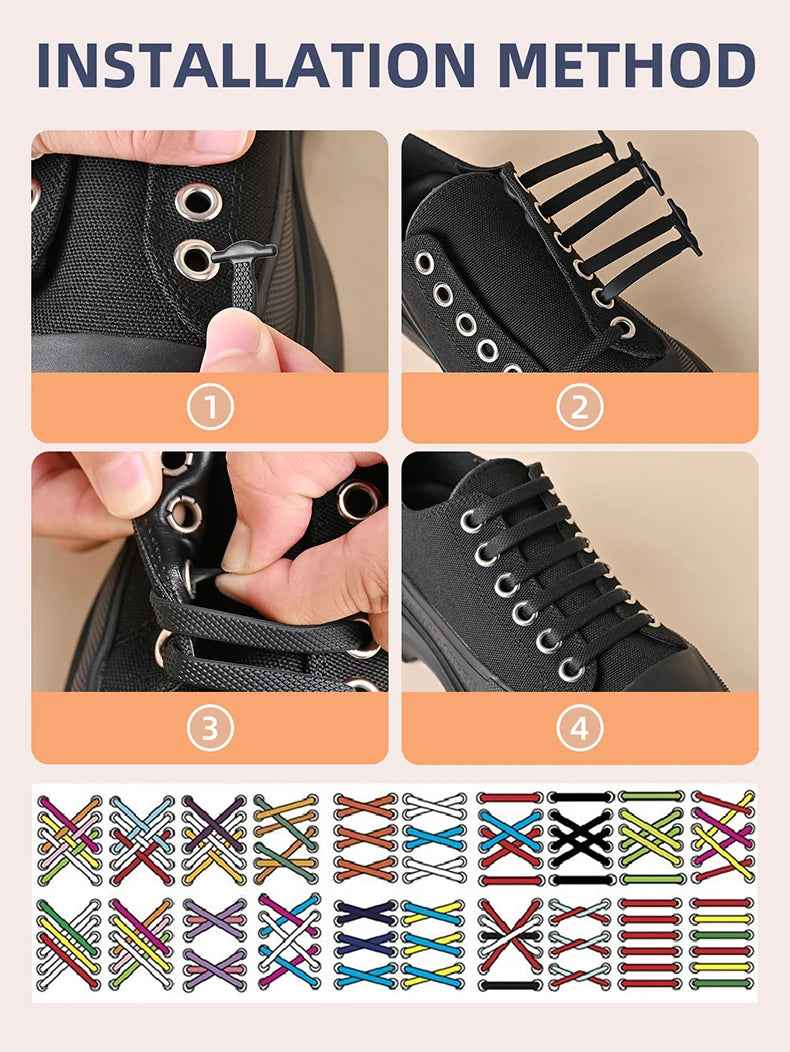 INSTALLATION METHOD

1

2

3

4