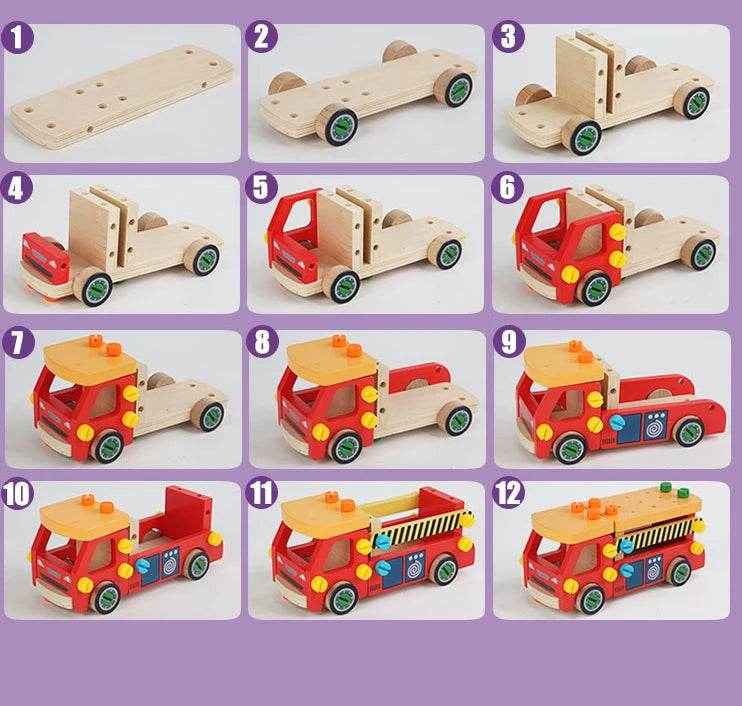 1

2

3

4

5

6

7

8

9

10

11

12