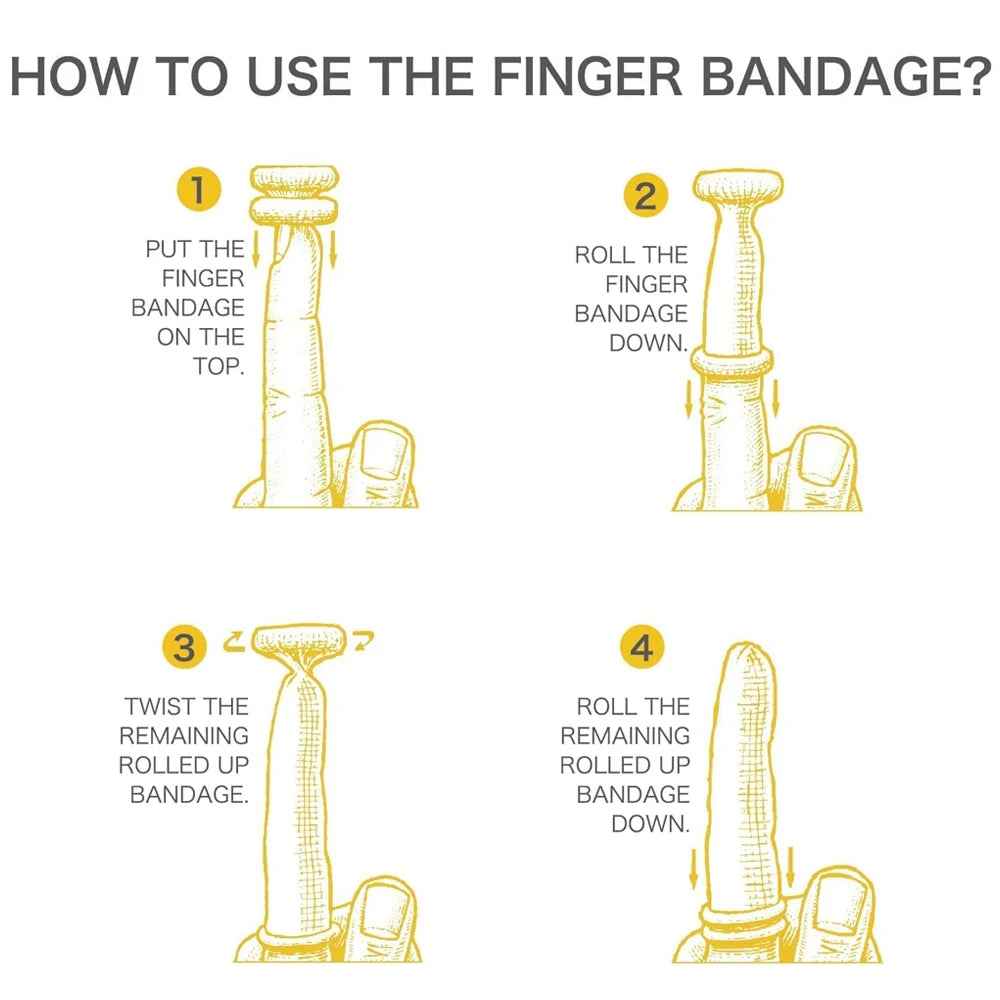 HOW TO USE THE FINGER BANDAGE?

1

PUT THE FINGER BANDAGE ON THE TOP.

2

ROLL THE FINGER BANDAGE DOWN.

3

TWIST THE REMAINING ROLLED UP BANDAGE.

4

ROLL THE REMAINING ROLLED UP BANDAGE DOWN.