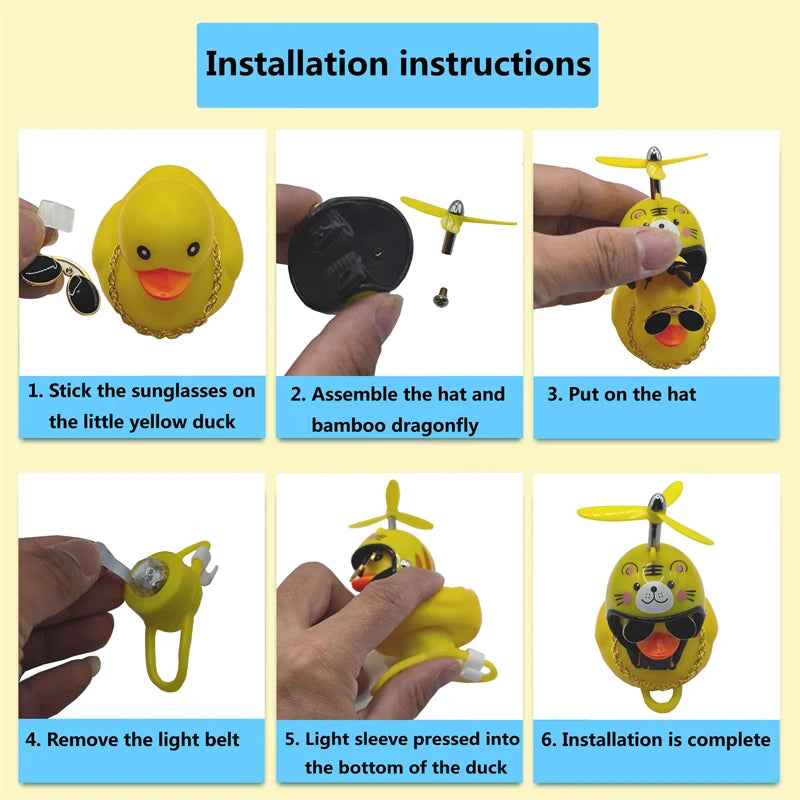 Installation instructions

1. Stick the sunglasses on the little yellow duck

2. Assemble the hat and bamboo dragonfly

3. Put on the hat

4. Remove the light belt

5. Light sleeve pressed into the bottom of the duck

6. Installation is complete