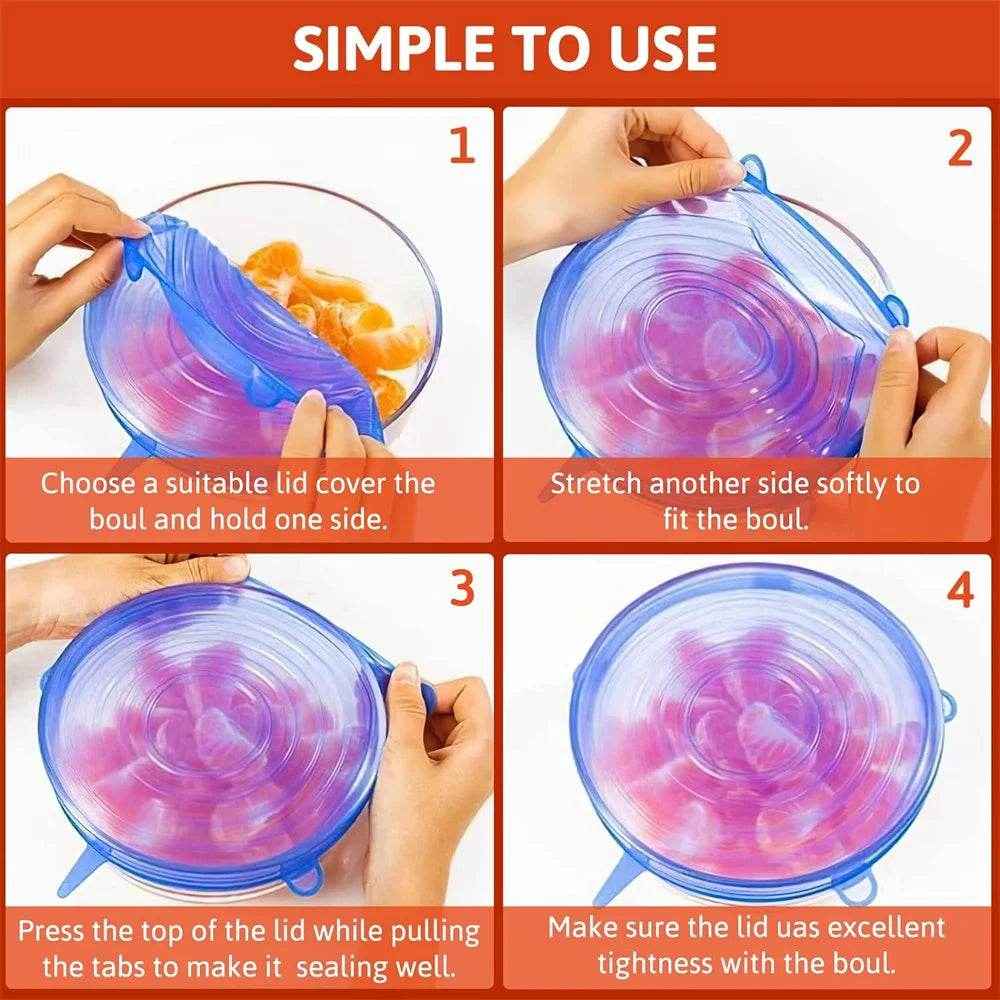 SIMPLE TO USE

1

Choose a suitable lid cover the boul and hold one side.

2

Stretch another side softly to fit the boul.

3

Press the top of the lid while pulling the tabs to make it sealing well.

4

Make sure the lid uas excellent tightness with the boul.