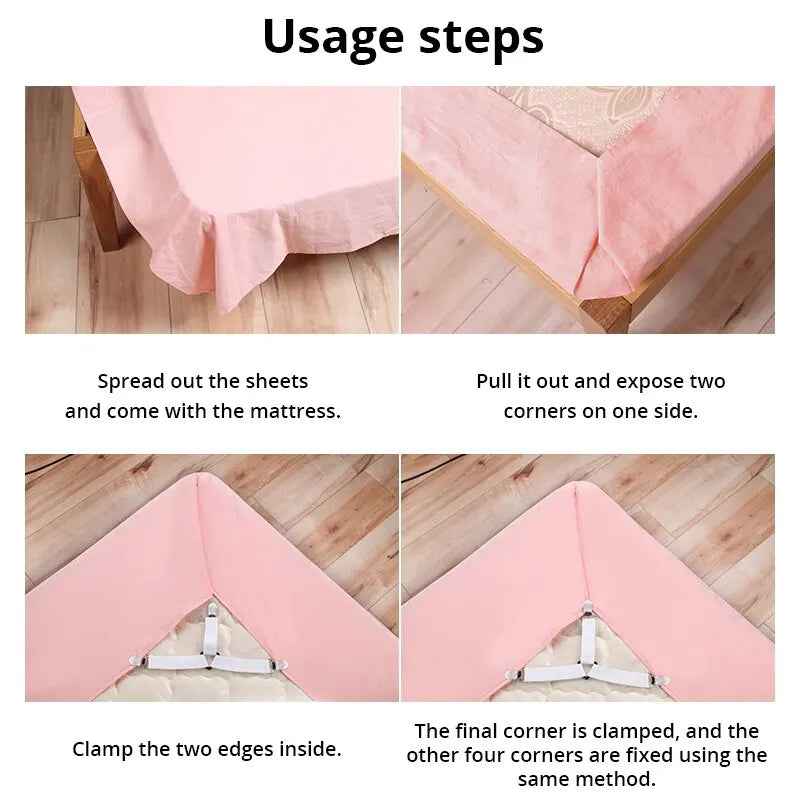 Usage steps

Spread out the sheets and come with the mattress.

Pull it out and expose two corners on one side.

Clamp the two edges inside.

The final corner is clamped, and the other four corners are fixed using the same method.