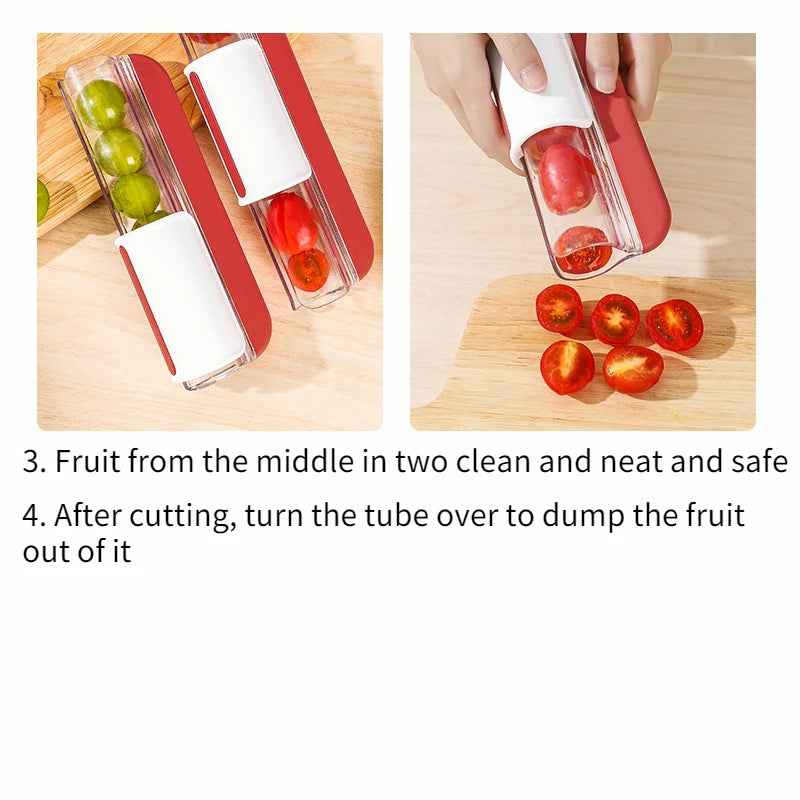 3. Fruit from the middle in two clean and neat and safe

4. After cutting, turn the tube over to dump the fruit out of it