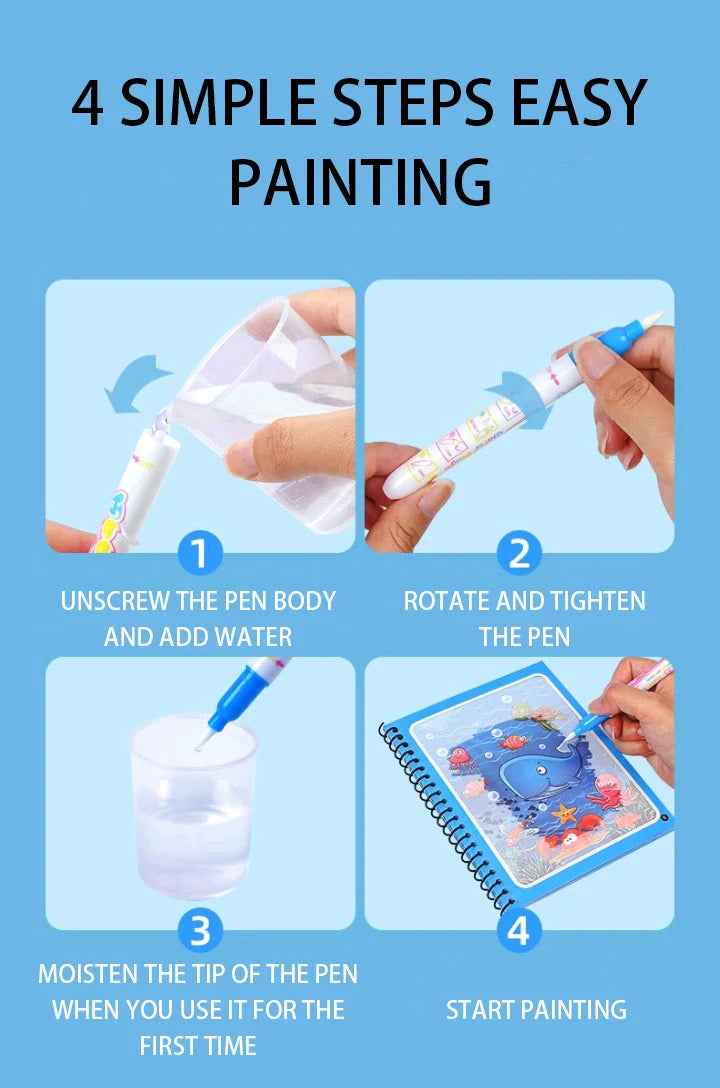 4 SIMPLE STEPS EASY PAINTING

1
UNSCREW THE PEN BODY AND ADD WATER

2
ROTATE AND TIGHTEN THE PEN

3
MOISTEN THE TIP OF THE PEN WHEN YOU USE IT FOR THE FIRST TIME

4
START PAINTING