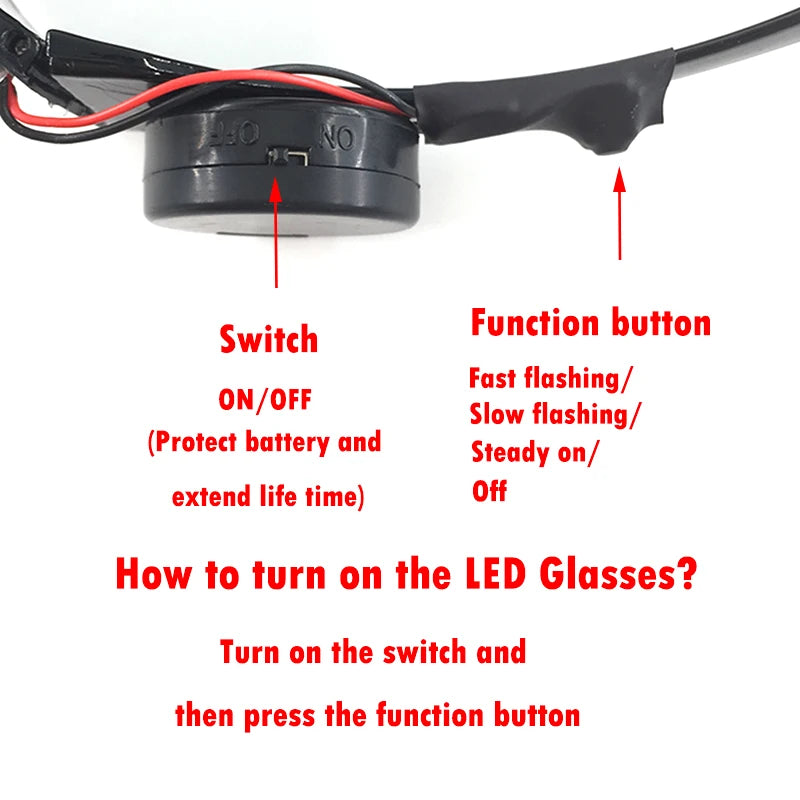 OFF ON

Switch
ON/OFF
(Protect battery and
extend life time)

Function button
Fast flashing/
Slow flashing/
Steady on/
Off

How to turn on the LED Glasses?

Turn on the switch and
then press the function button